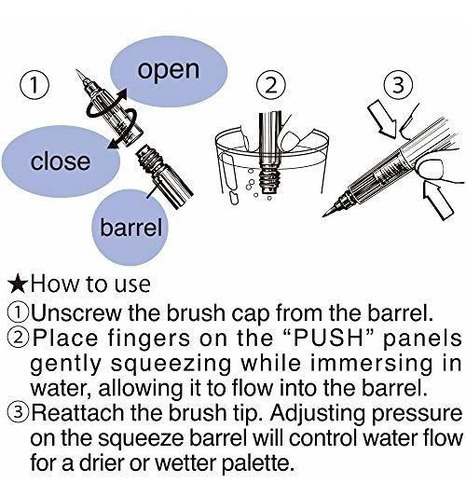 ① open

close

barrel

②

③

★How to use
①Unscrew the brush cap from the barrel.
②Place fingers on the “PUSH” panels gently squeezing while immersing in water, allowing it to flow into the barrel.
③Reattach the brush tip. Adjusting pressure on the squeeze barrel will control water flow for a drier or wetter palette.