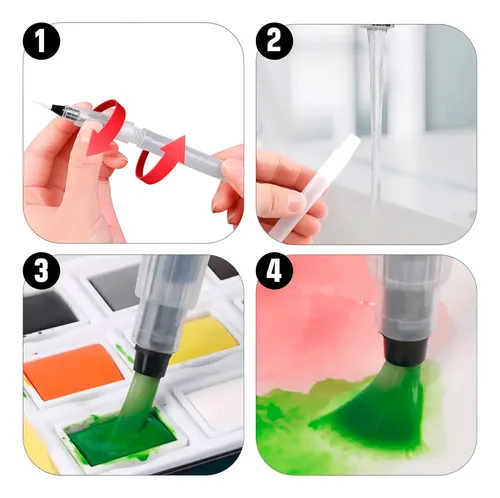 1

2

3

4